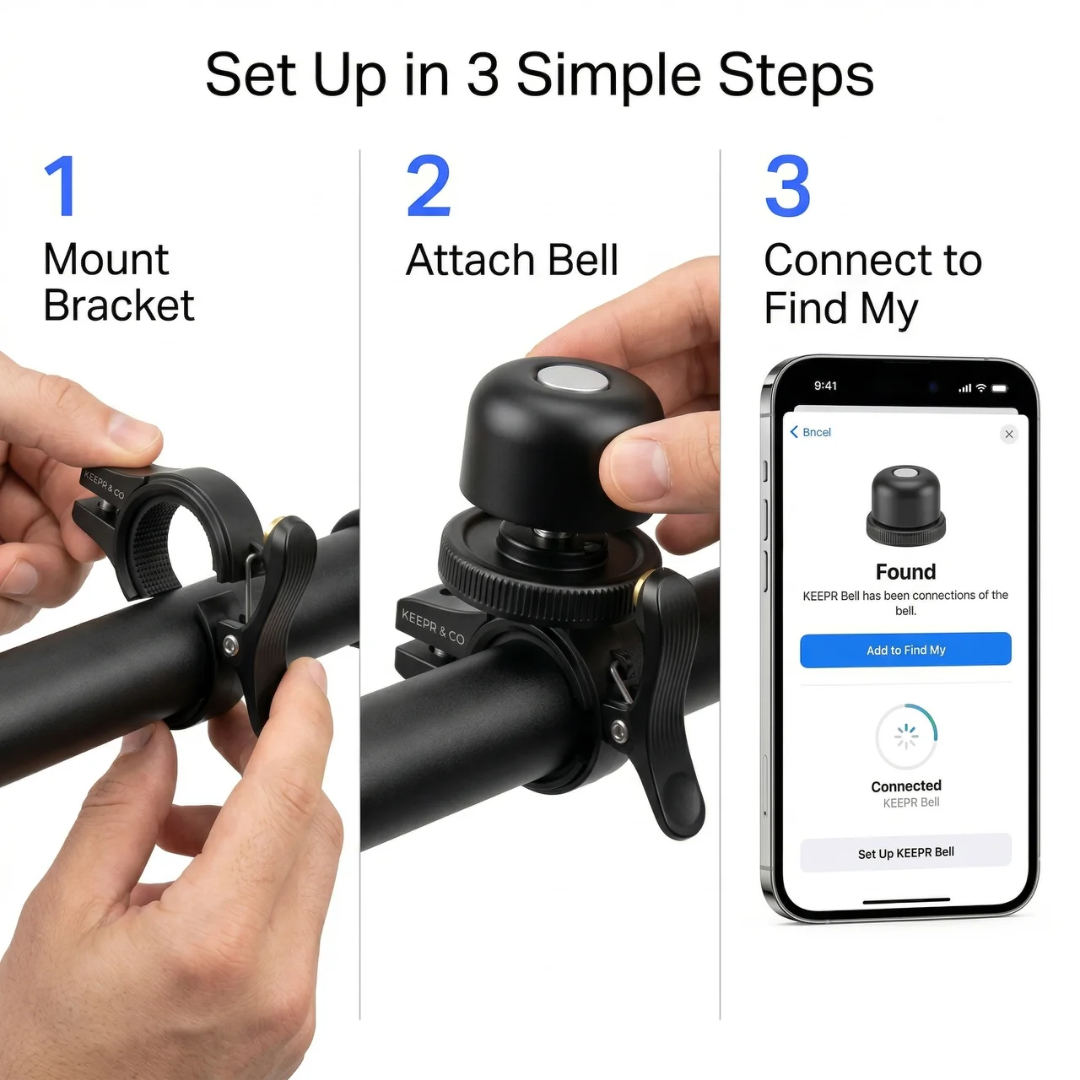 Set Up in 3 Simple Steps

1
Mount Bracket

KEEPR & CO

2
Attach Bell

KEEPR & CO

3
Connect to Find My

9:41

Bncel

Found

KEEPR Bell has been connections of the bell.

Add to Find My

Connected
KEEPR Bell

Set Up KEEPR Bell